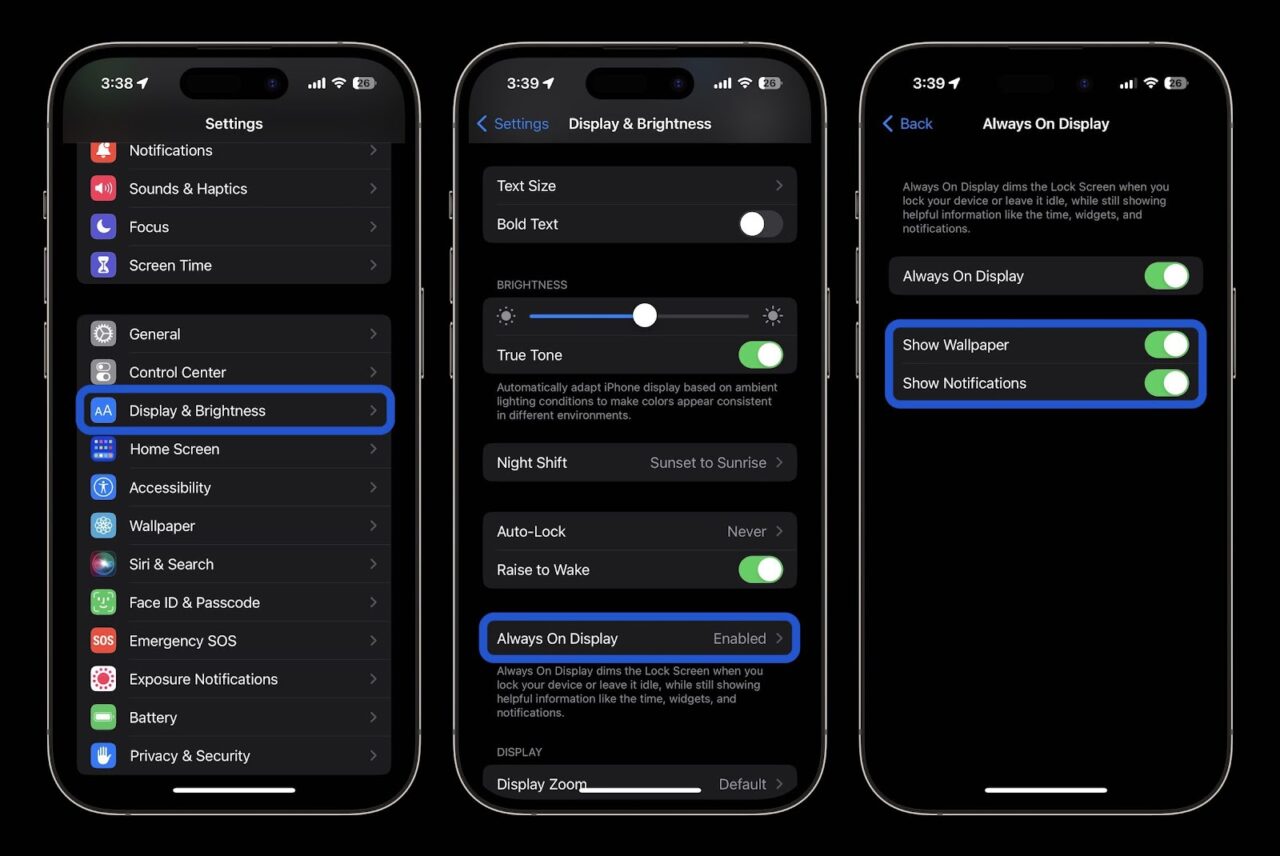 3:38

26

Settings

Notifications

Sounds & Haptics

Focus

Screen Time

General

Control Center

AA Display & Brightness

Home Screen

Accessibility

Wallpaper

Siri & Search

Face ID & Passcode

SOS Emergency SOS

Exposure Notifications

Battery

Privacy & Security

3:39

26

Settings Display & Brightness

Text Size

Bold Text

BRIGHTNESS

True Tone

Automatically adapt iPhone display based on ambient lighting conditions to make colors appear consistent in different environments.

Night Shift Sunset to Sunrise

Auto-Lock Never

Raise to Wake

Always On Display Enabled

Always On Display dims the Lock Screen when you lock your device or leave it idle, while still showing helpful information like the time, widgets, and notifications.

DISPLAY

Display Zoom Default

3:39

26

Back Always On Display

Always On Display dims the Lock Screen when you lock your device or leave it idle, while still showing helpful information like the time, widgets, and notifications.

Always On Display

Show Wallpaper

Show Notifications